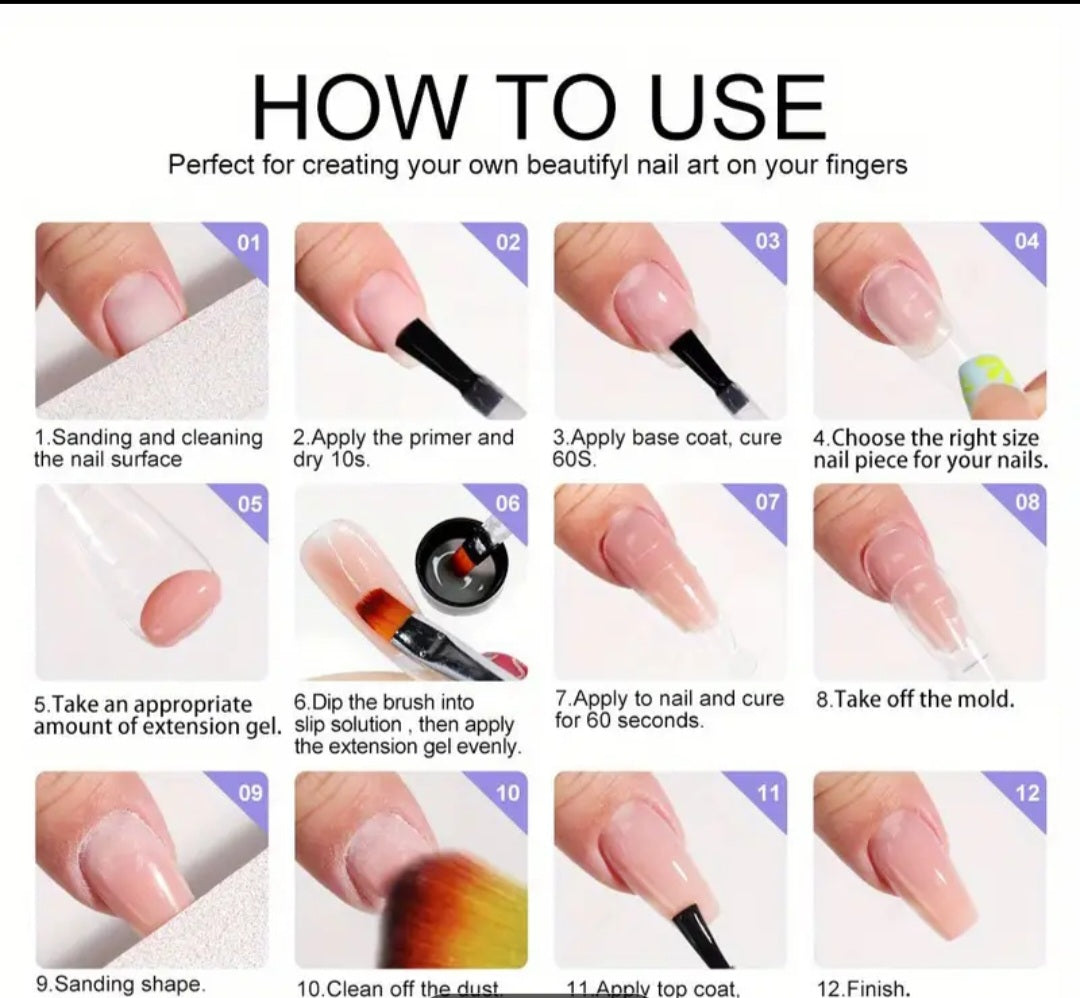 HOW TO USE

Perfect for creating your own beautifyl nail art on your fingers

01

1.Sanding and cleaning the nail surface

02

2.Apply the primer and dry 10s.

03

3.Apply base coat, cure 60S.

04

4.Choose the right size nail piece for your nails.

05

5.Take an appropriate amount of extension gel.

06

6.Dip the brush into slip solution , then apply the extension gel evenly.

07

7.Apply to nail and cure for 60 seconds.

08

8.Take off the mold.

09

9.Sanding shape.

10

10.Clean off the dust.

11

11.Apply top coat,

12

12.Finish.