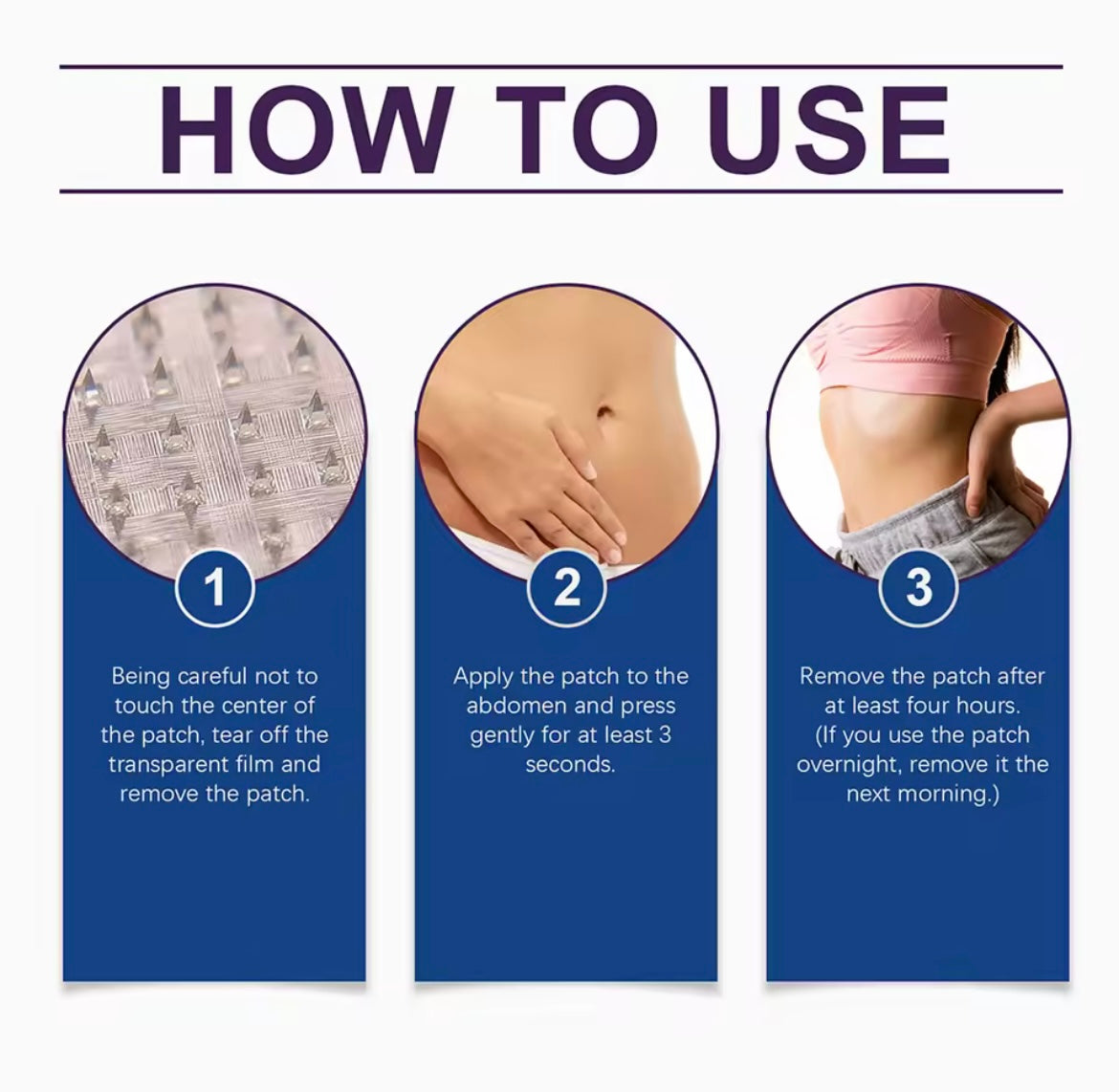 HOW TO USE

1

Being careful not to touch the center of the patch, tear off the transparent film and remove the patch.

2

Apply the patch to the abdomen and press gently for at least 3 seconds.

3

Remove the patch after at least four hours. (If you use the patch overnight, remove it the next morning.)